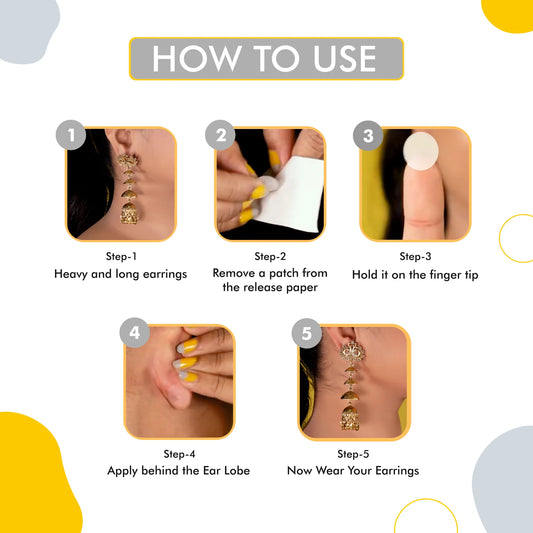 HOW TO USE

1

Step-1
Heavy and long earrings

2

Step-2
Remove a patch from the release paper

3

Step-3
Hold it on the finger tip

4

Step-4
Apply behind the Ear Lobe

5

Step-5
Now Wear Your Earrings