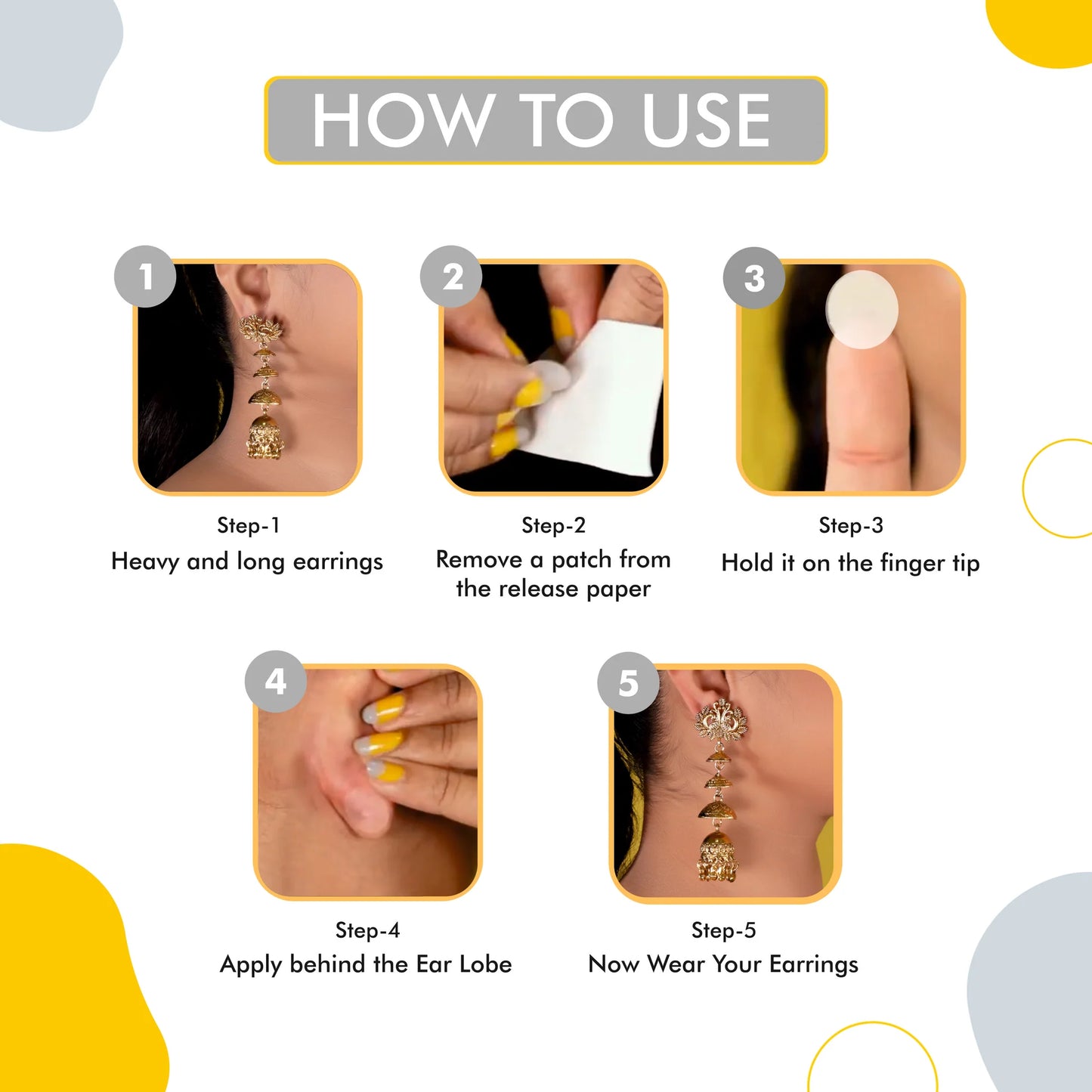 HOW TO USE

1

Step-1
Heavy and long earrings

2

Step-2
Remove a patch from the release paper

3

Step-3
Hold it on the finger tip

4

Step-4
Apply behind the Ear Lobe

5

Step-5
Now Wear Your Earrings